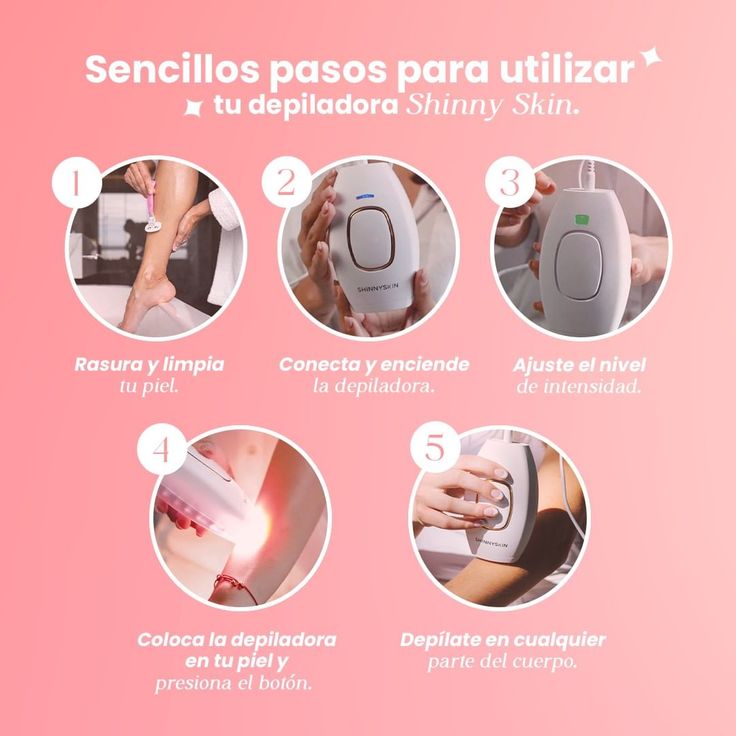 Sencillos pasos para utilizar tu depiladora Shinny Skin.

1
Rasura y limpia tu piel.

2
SHINNYSKIN
Conecta y enciende la depiladora.

3
Ajuste el nivel de intensidad.

4
Coloca la depiladora en tu piel y presiona el botón.

5
SHINNYSKIN
Depílate en cualquier parte del cuerpo.